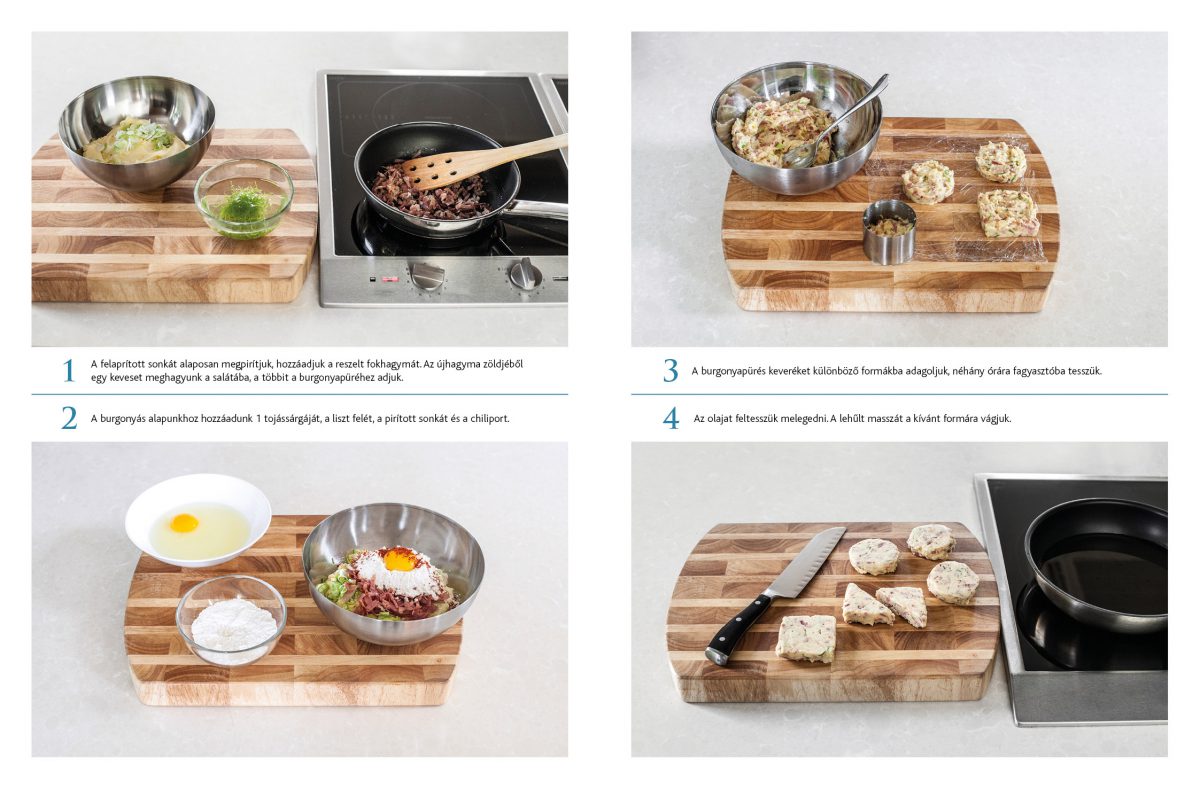 1 A felaprított sonkát alaposan megpirítjuk, hozzáadjuk a reszelt fokhagymát. Az újhagyma zöldjéből egy keveset meghagyunk a salátába, a többit a burgonyapüréhez adjuk.

2 A burgonyás alapunkhoz hozzáadunk 1 tojássárgáját, a liszt felét, a pirított sonkát és a chiliport.

3 A burgonyapürés keveréket különböző formákba adagoljuk, néhány órára fagyasztóba tesszük.

4 Az olajat feltesszük melegedni. A lehűlt masszát a kívánt formára vágjuk.